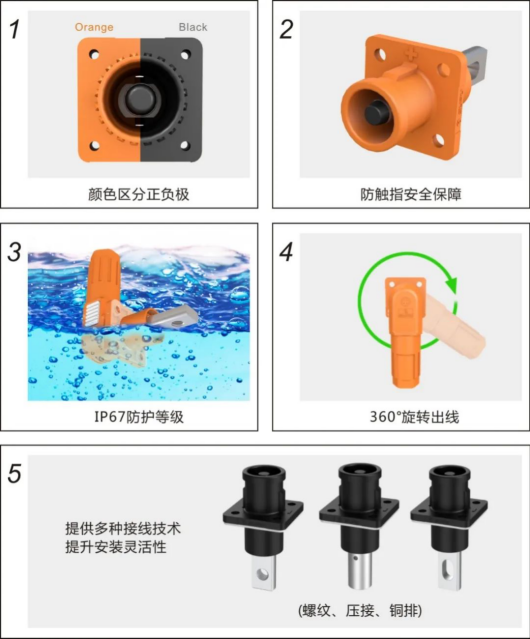 1

Orange Black

颜色区分正负极

2

防触指安全保障

3

IP67防护等级

4

360°旋转出线

5

提供多种接线技术
提升安装灵活性

(螺纹、压接、铜排)